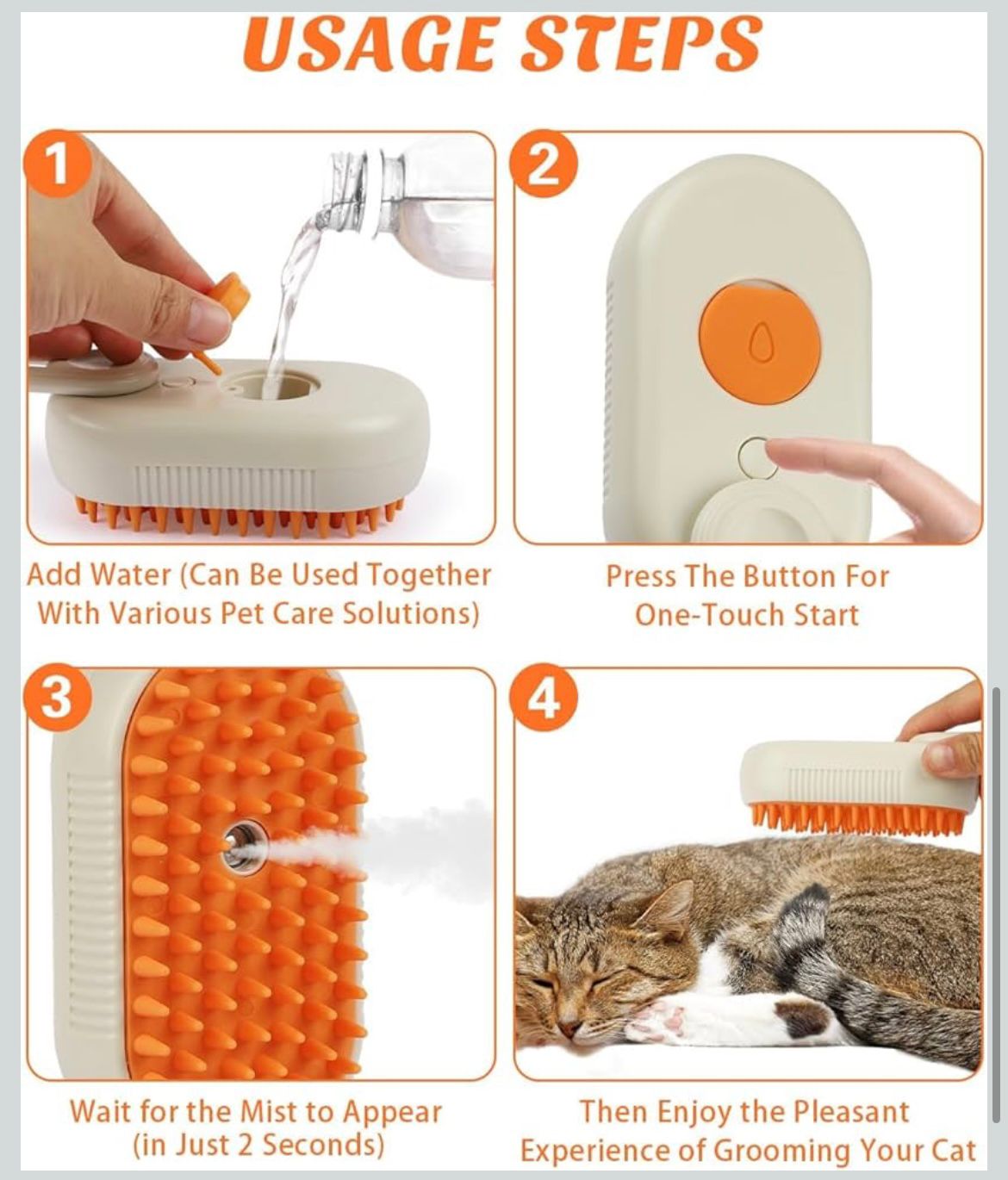 USAGE STEPS

1

Add Water (Can Be Used Together With Various Pet Care Solutions)

2

Press The Button For One-Touch Start

3

Wait for the Mist to Appear (in Just 2 Seconds)

4

Then Enjoy the Pleasant Experience of Grooming Your Cat