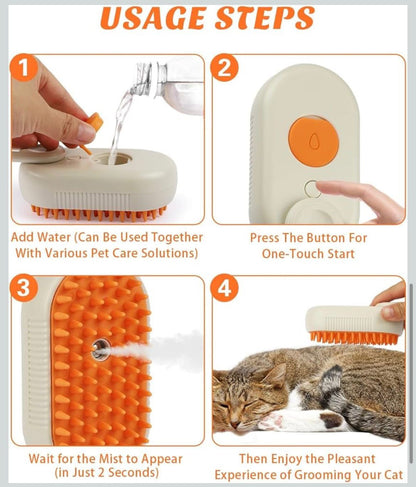 USAGE STEPS

1

Add Water (Can Be Used Together With Various Pet Care Solutions)

2

Press The Button For One-Touch Start

3

Wait for the Mist to Appear (in Just 2 Seconds)

4

Then Enjoy the Pleasant Experience of Grooming Your Cat